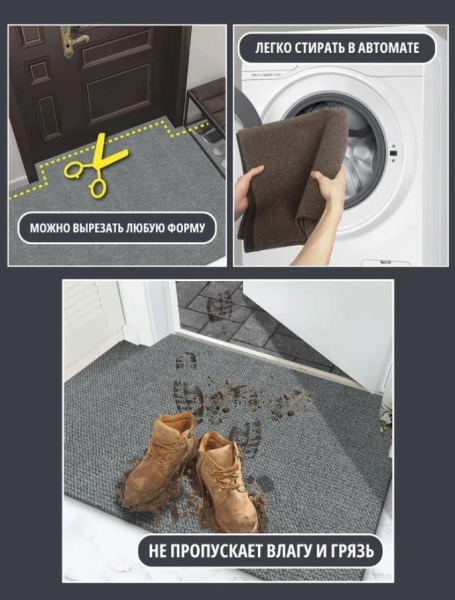 МОЖНО ВЫРЕЗАТЬ ЛЮБУЮ ФОРМУ

ЛЕГКО СТИРАТЬ В АВТОМАТЕ

НЕ ПРОПУСКАЕТ ВЛАГУ И ГРЯЗЬ