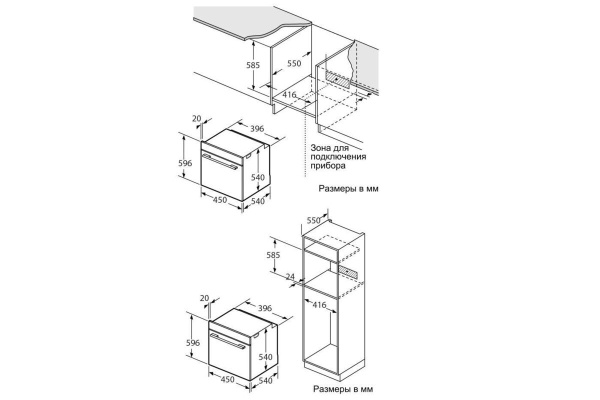 585
550
416
20
396
596
540
450
540
Зона для подключения прибора
Размеры в мм
550
585
24
416
20
396
596
540
450
540
Размеры в мм