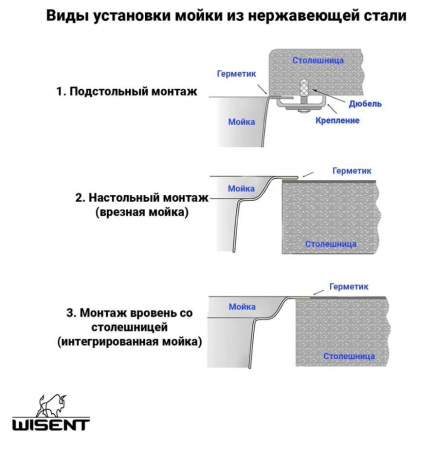 Виды установки мойки из нержавеющей стали

1. Подстольный монтаж

Столешница
Герметик
Дюбель
Крепление
Мойка

2. Настольный монтаж (врезная мойка)

Герметик
Мойка
Столешница

3. Монтаж вровень со столешницей (интегрированная мойка)

Герметик
Мойка
Столешница

WISENT